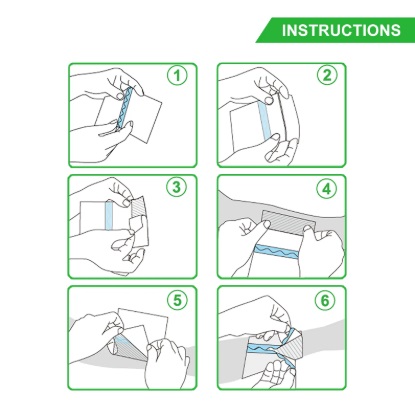 INSTRUCTIONS

1

2

3

4

5

6